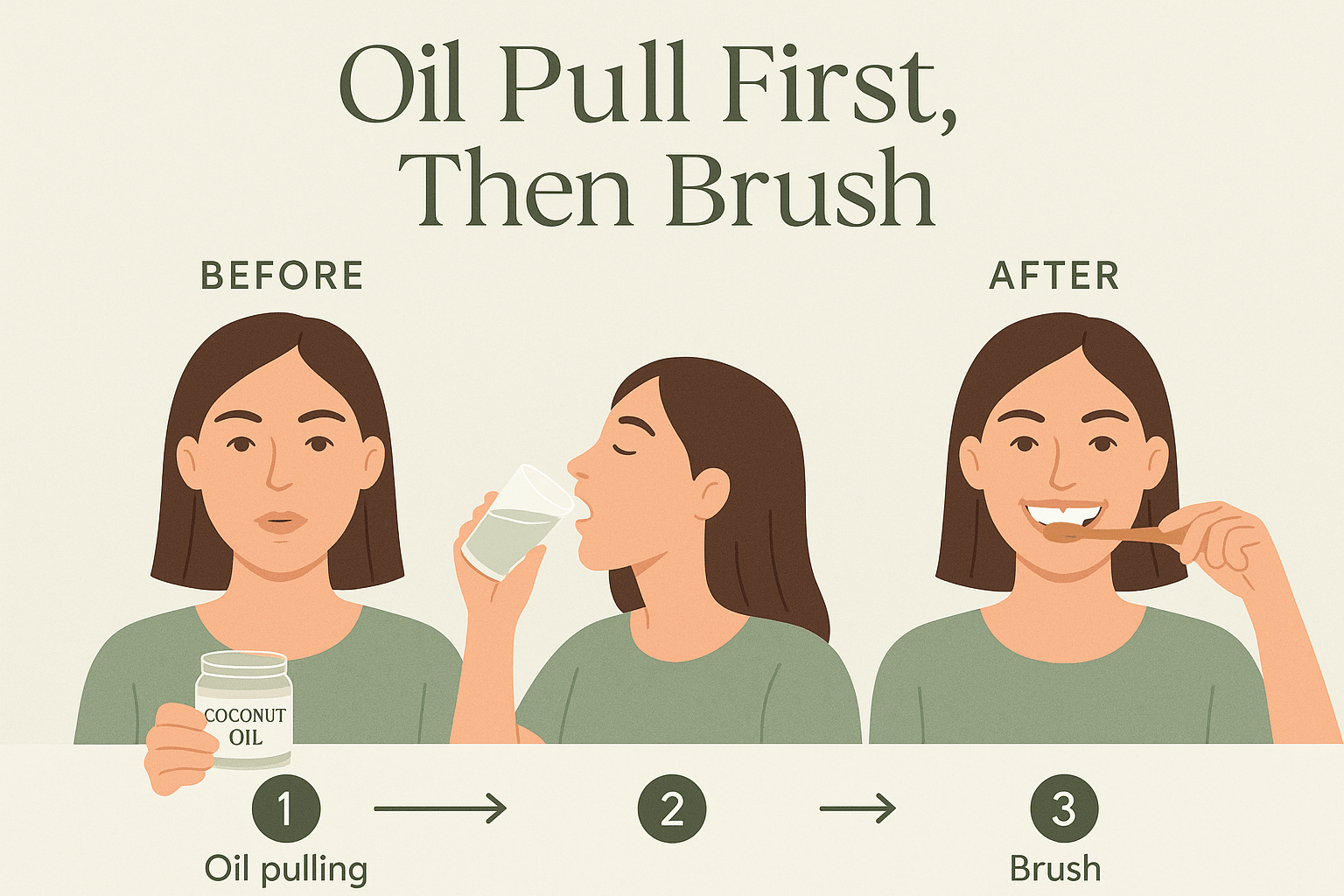 Oil Pull First, Then Brush

BEFORE

AFTER

COCONUT OIL

1

Oil pulling

2

3

Brush