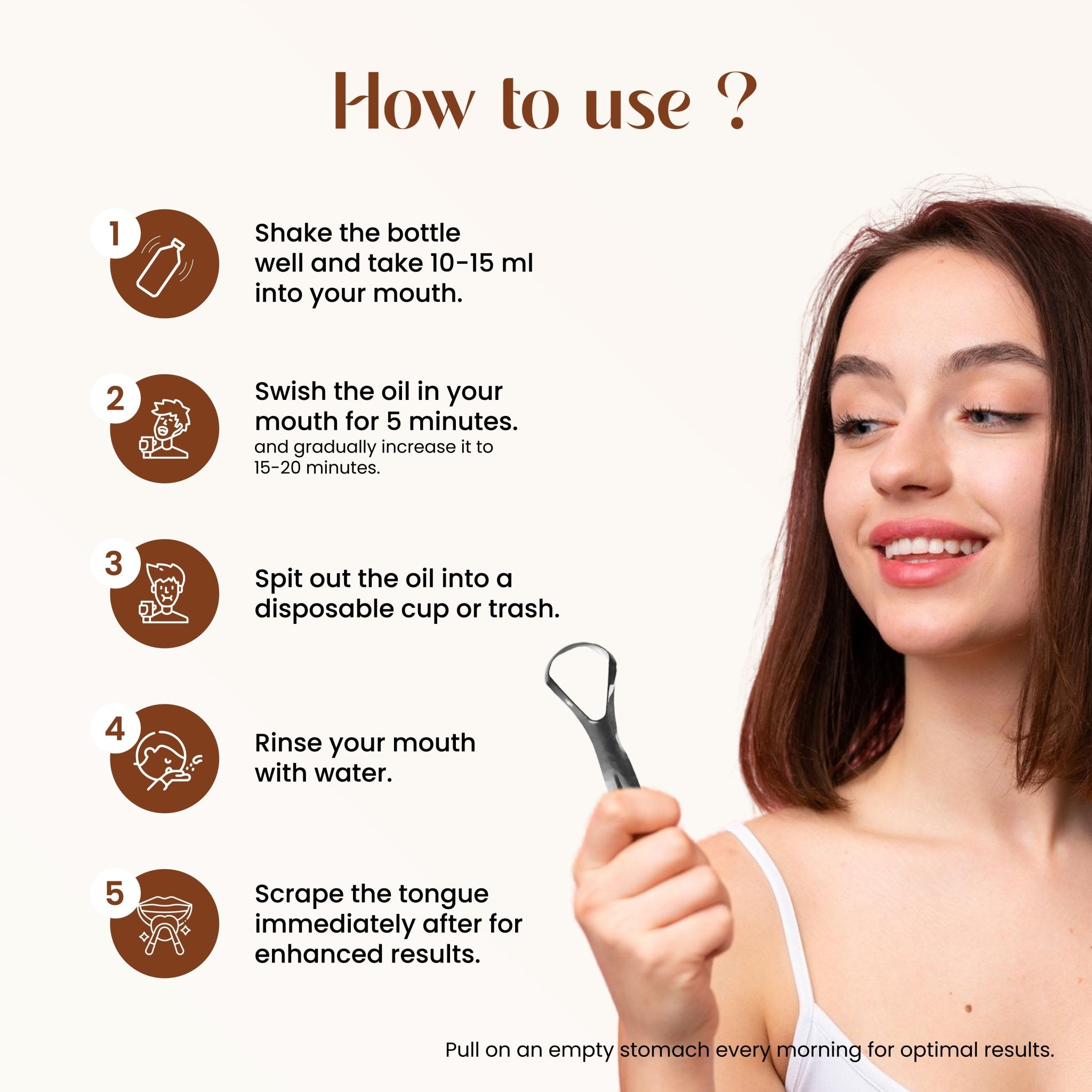 How to use ?

1
Shake the bottle well and take 10-15 ml into your mouth.

2
Swish the oil in your mouth for 5 minutes.
and gradually increase it to 15-20 minutes.

3
Spit out the oil into a disposable cup or trash.

4
Rinse your mouth with water.

5
Scrape the tongue immediately after for enhanced results.

Pull on an empty stomach every morning for optimal results.